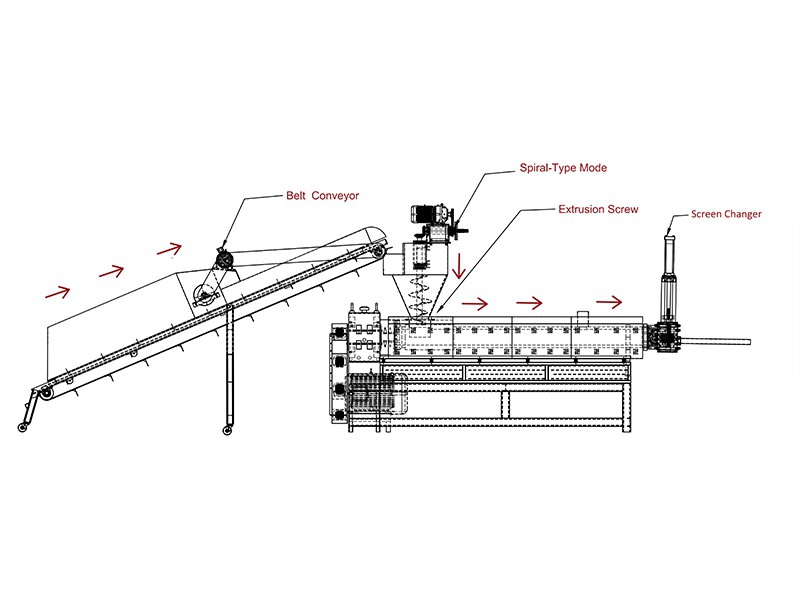 Belt Conveyor

Spiral-Type Mode

Extrusion Screw

Screen Changer